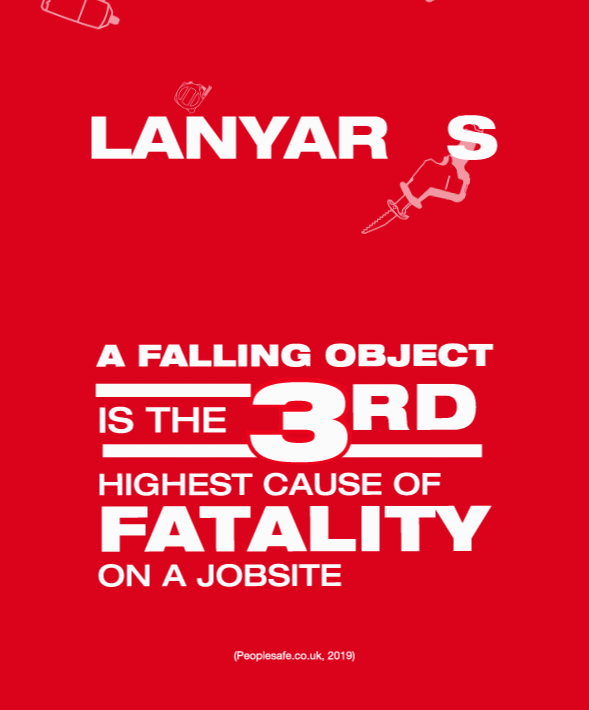 LANYAR S

A FALLING OBJECT IS THE 3RD HIGHEST CAUSE OF FATALITY ON A JOBSITE

(Peoplesafe.co.uk, 2019)