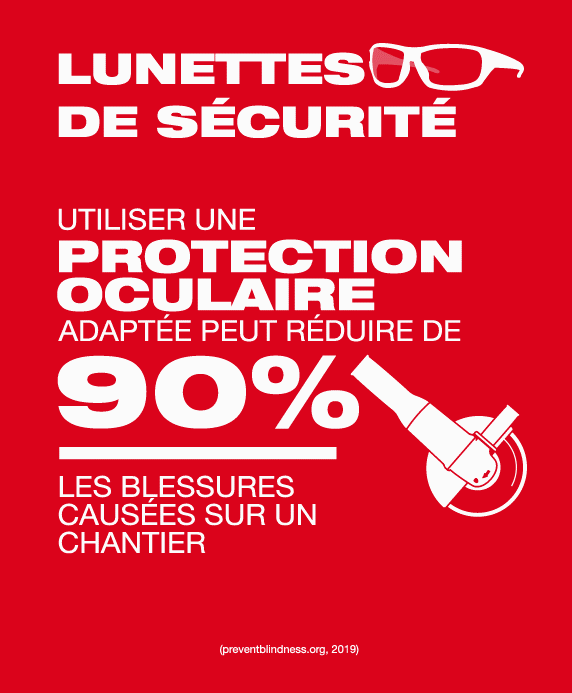 LUNETTES
DE SÉCURITÉ

UTILISER UNE
PROTECTION
OCULAIRE
ADAPTÉE PEUT RÉDUIRE DE
90%

LES BLESSURES
CAUSÉES SUR UN
CHANTIER

(preventblindness.org, 2019)