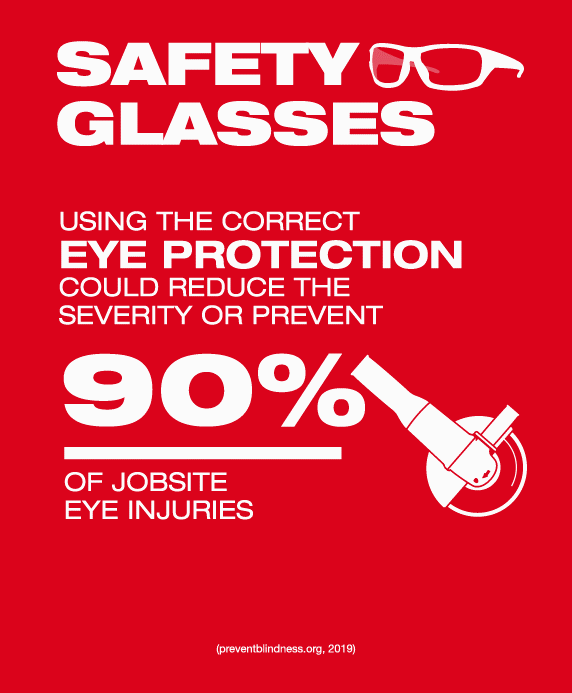 SAFETY GLASSES

USING THE CORRECT EYE PROTECTION COULD REDUCE THE SEVERITY OR PREVENT

90%

OF JOBSITE EYE INJURIES

(preventblindness.org, 2019)